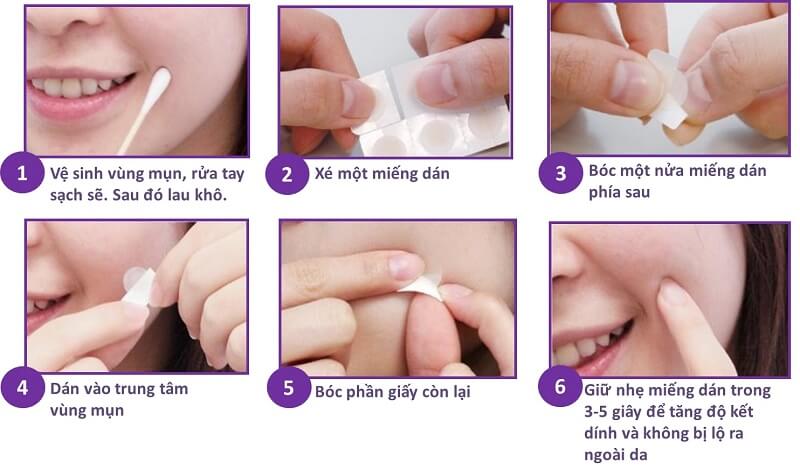 1 Vệ sinh vùng mụn, rửa tay sạch sẽ. Sau đó lau khô.

2 Xé một miếng dán

3 Bóc một nửa miếng dán phía sau

4 Dán vào trung tâm vùng mụn

5 Bóc phần giấy còn lại

6 Giữ nhẹ miếng dán trong 3-5 giây để tăng độ kết dính và không bị lộ ra ngoài da